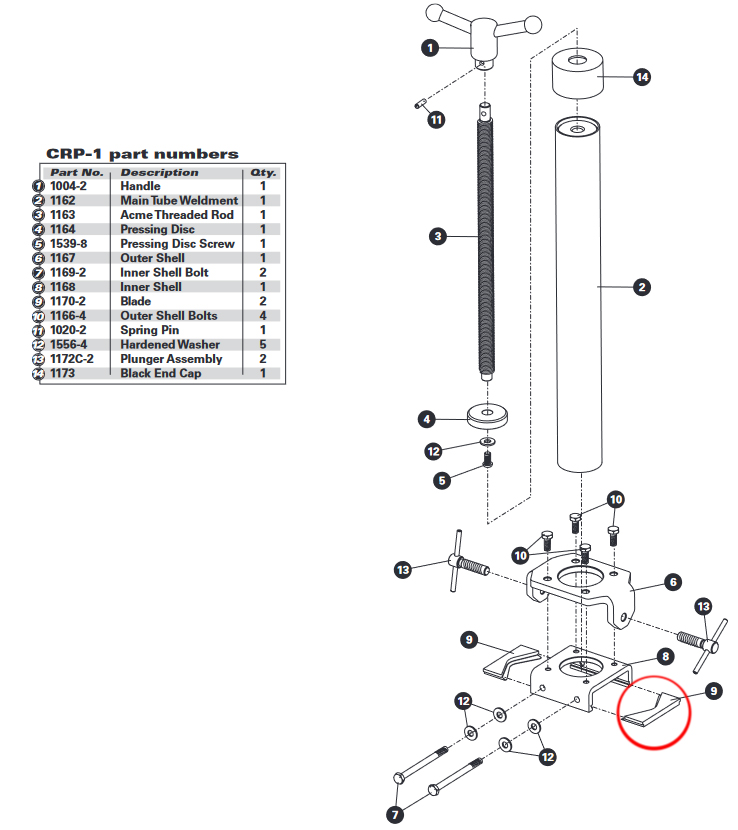 CRP-1 part numbers

| | Part No. | Description | Qty. |
|---|---|---|---|
| 1 | 1004-2 | Handle | 1 |
| 2 | 1162 | Main Tube Weldment | 1 |
| 3 | 1163 | Acme Threaded Rod | 1 |
| 4 | 1164 | Pressing Disc | 1 |
| 5 | 1539-8 | Pressing Disc Screw | 1 |
| 6 | 1167 | Outer Shell | 1 |
| 7 | 1169-2 | Inner Shell Bolt | 2 |
| 8 | 1168 | Inner Shell | 1 |
| 9 | 1170-2 | Blade | 2 |
| 10 | 1166-4 | Outer Shell Bolts | 4 |
| 11 | 1020-2 | Spring Pin | 1 |
| 12 | 1556-4 | Hardened Washer | 5 |
| 13 | 1172C-2 | Plunger Assembly | 2 |
| 14 | 1173 | Black End Cap | 1 |

1
14
11
3
2
4
12
5
10
10
13
6
13
9
8
9
12
12
7